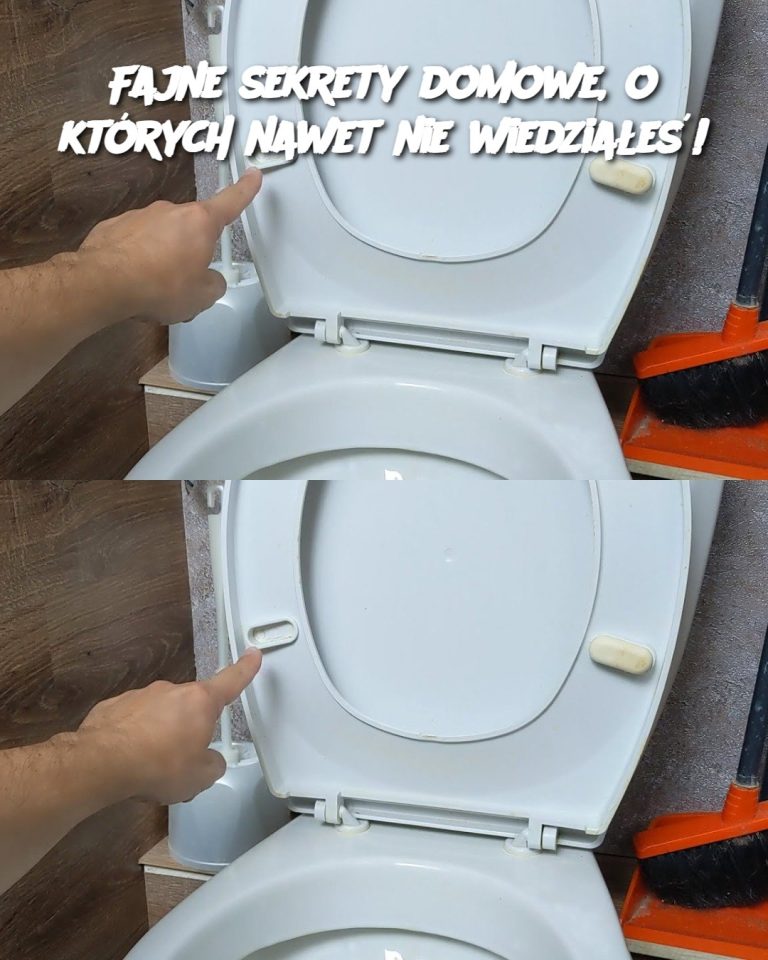 FAJNE SEKRETY DOMOWE, O KTÓRYCH NAWET NIE WIEDZIAŁEŚ!